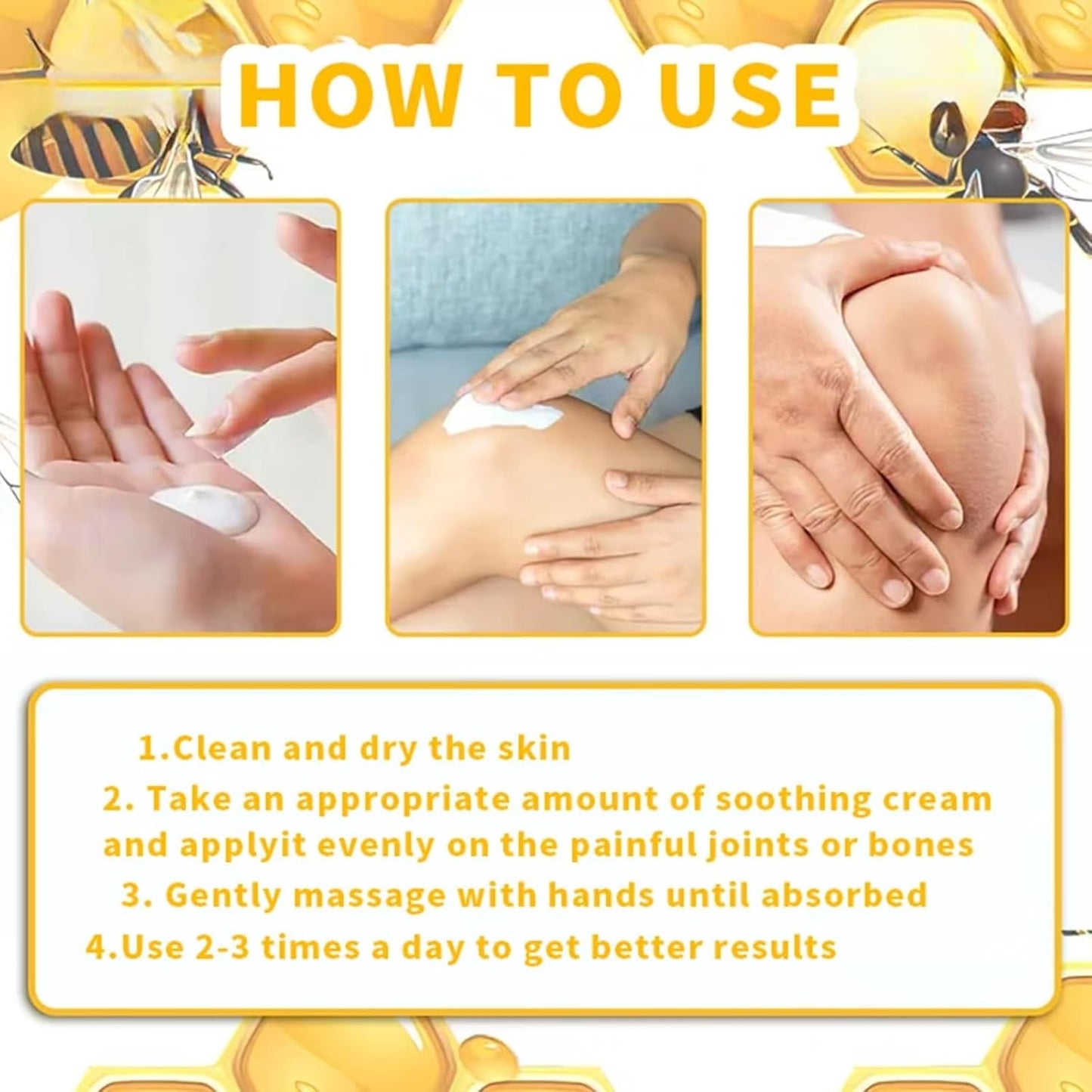 HOW TO USE

1.Clean and dry the skin
2. Take an appropriate amount of soothing cream and applyit evenly on the painful joints or bones
3. Gently massage with hands until absorbed
4.Use 2-3 times a day to get better results