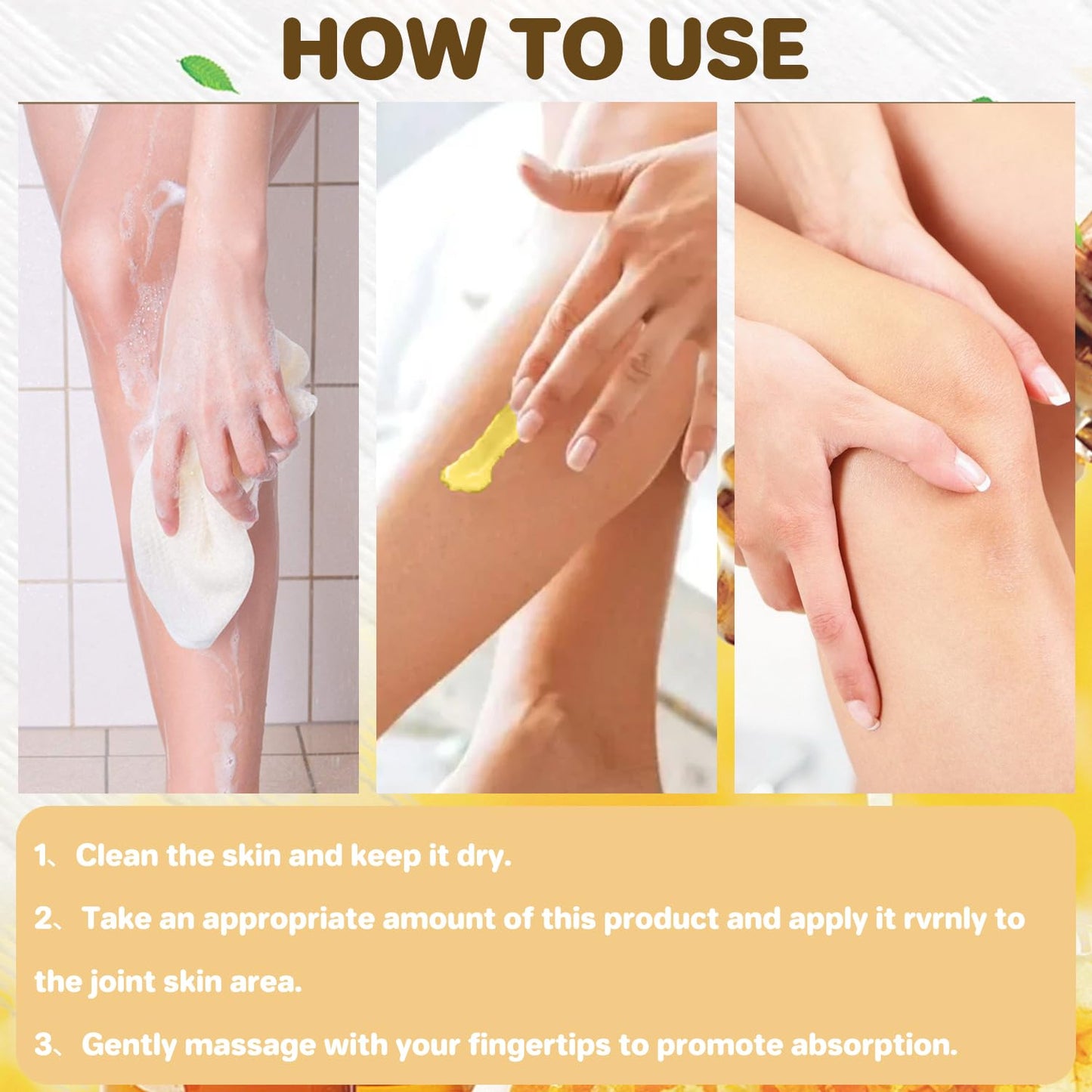 HOW TO USE

1、Clean the skin and keep it dry.

2、Take an appropriate amount of this product and apply it rvrnly to the joint skin area.

3、Gently massage with your fingertips to promote absorption.